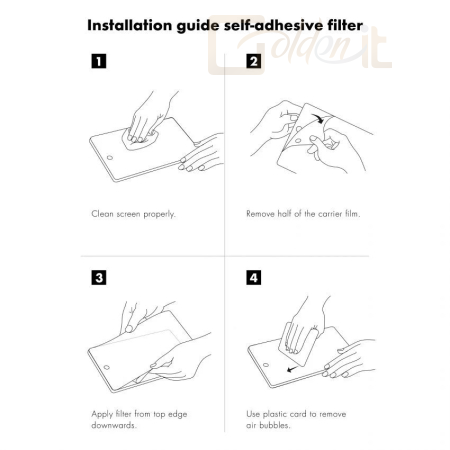 Installation guide self-adhesive filter

Golden it

1

Clean screen properly.

2

Remove half of the carrier film.

3

Apply filter from top edge downwards.

4

Use plastic card to remove air bubbles.