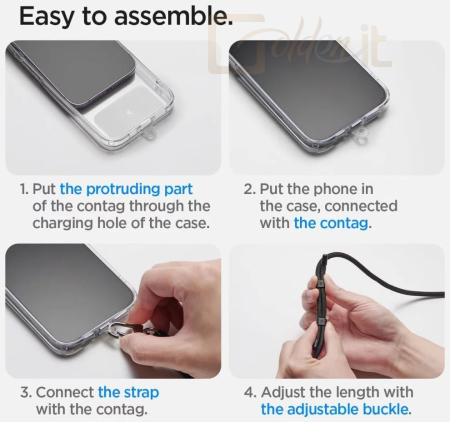 Easy to assemble.

Golden.it

1. Put the protruding part of the contag through the charging hole of the case.

2. Put the phone in the case, connected with the contag.

3. Connect the strap with the contag.

4. Adjust the length with the adjustable buckle.